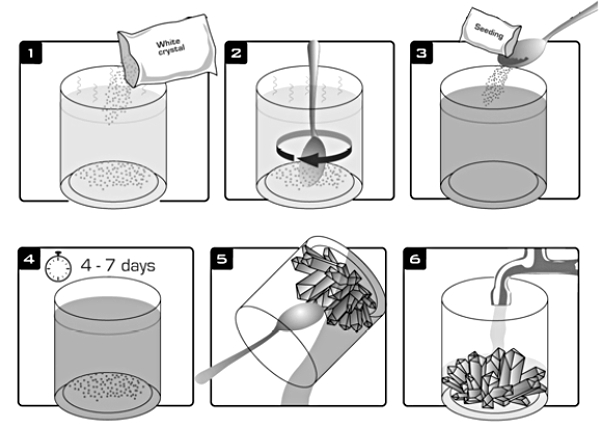 1
White crystal

2

3
Seeding

4
4 - 7 days

5

6